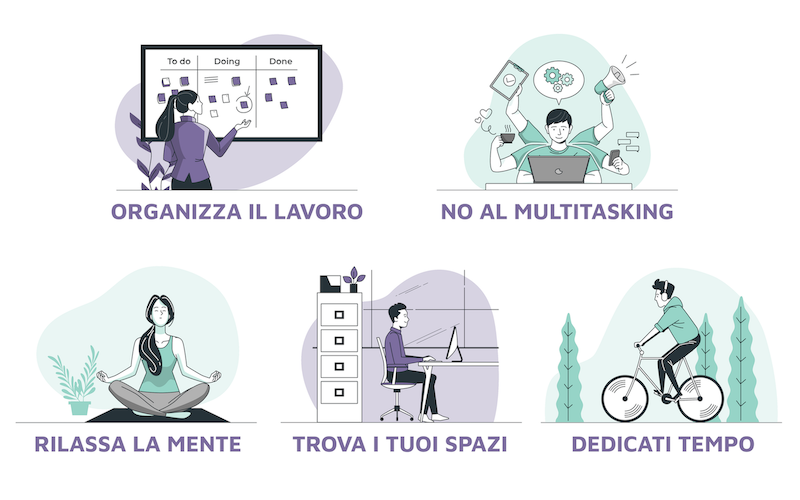 To do
Doing
Done

ORGANIZZA IL LAVORO

NO AL MULTITASKING

RILASSA LA MENTE

TROVA I TUOI SPAZI

DEDICATI TEMPO